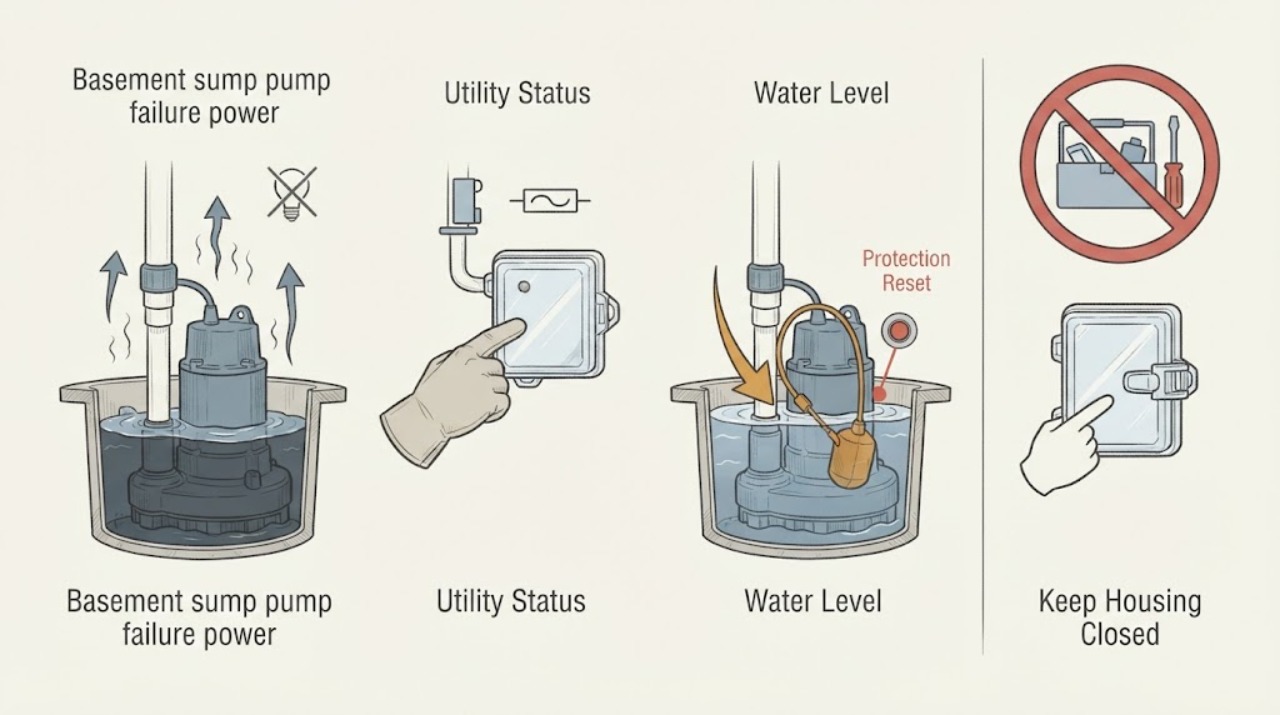 Basement sump pump failure power

Utility Status

Water Level

Protection Reset

Basement sump pump failure power

Utility Status

Water Level

Keep Housing Closed