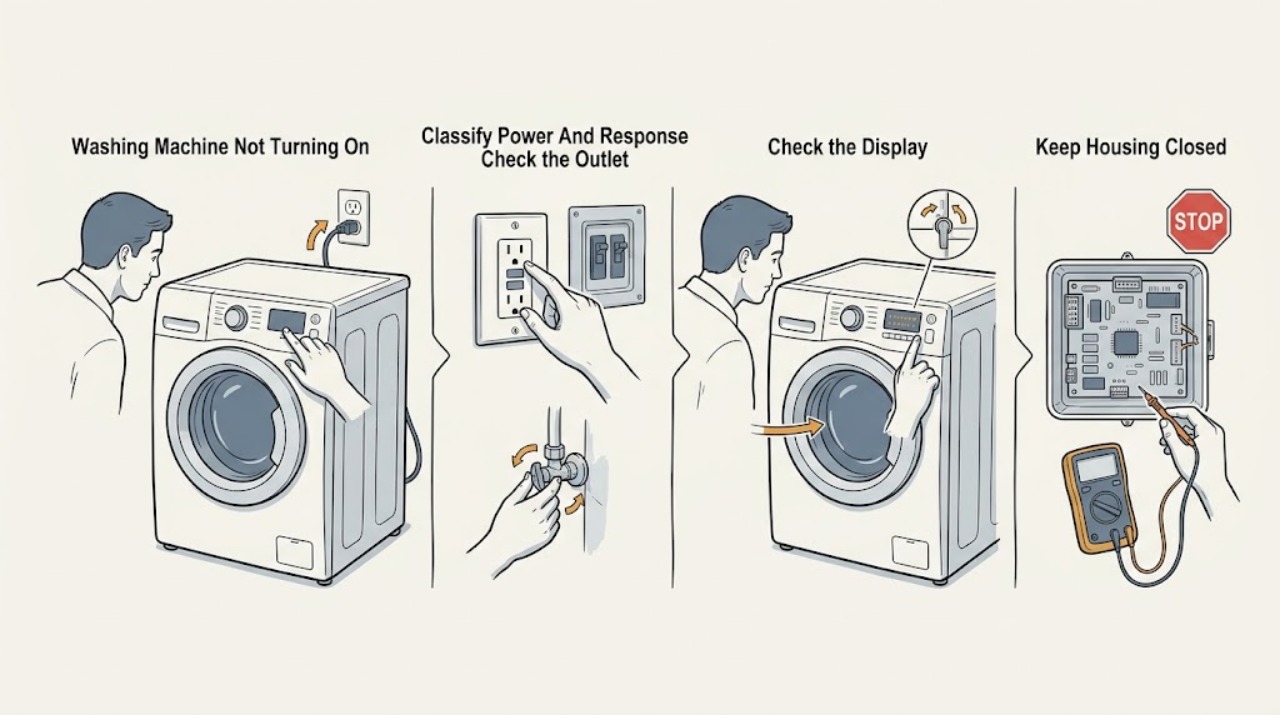 Washing Machine Not Turning On

Classify Power And Response
Check the Outlet

Check the Display

Keep Housing Closed

STOP