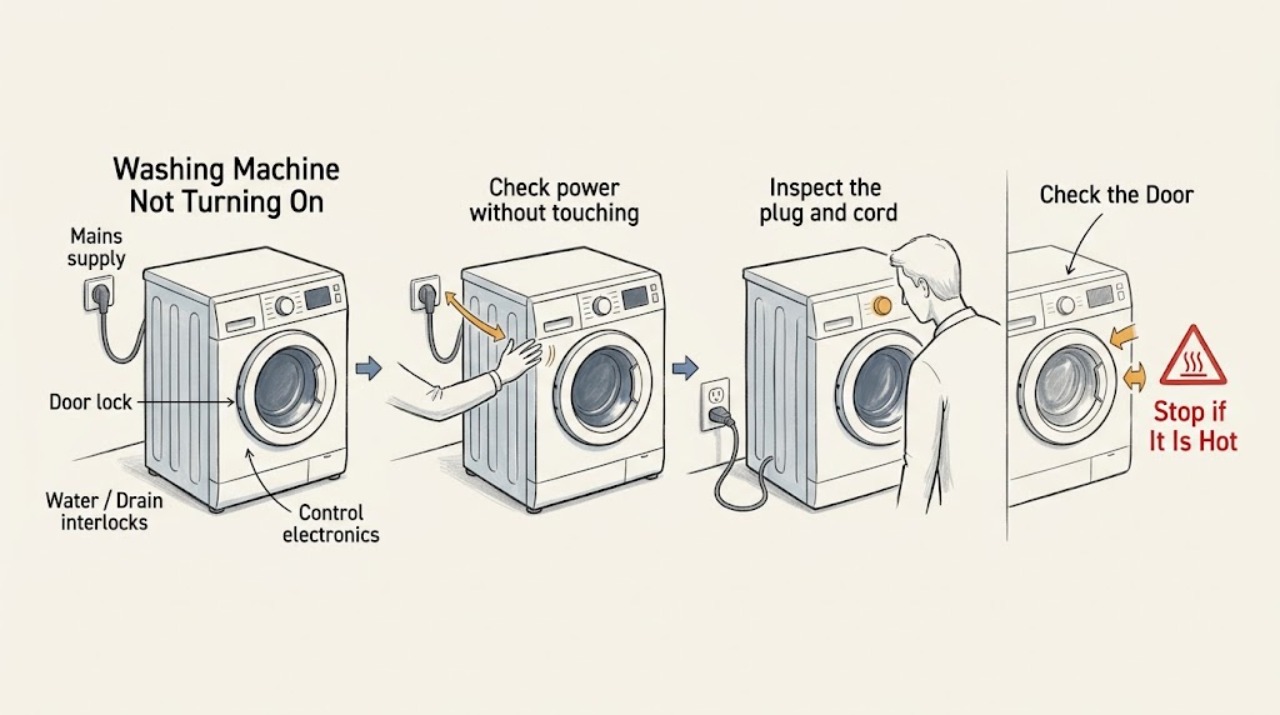 Washing Machine Not Turning On

Mains supply

Door lock

Water / Drain interlocks

Control electronics

Check power without touching

Inspect the plug and cord

Check the Door

Stop if It Is Hot