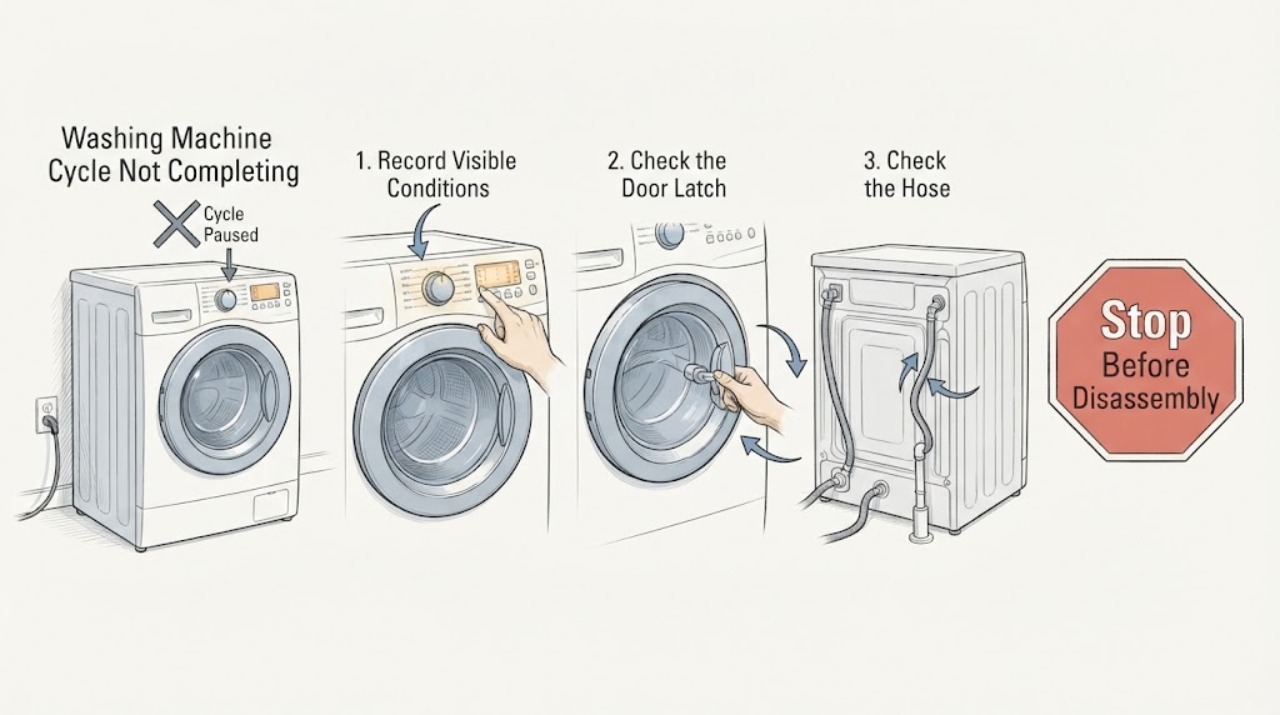 Washing Machine Cycle Not Completing

Cycle Paused

1. Record Visible Conditions

2. Check the Door Latch

3. Check the Hose

Stop Before Disassembly