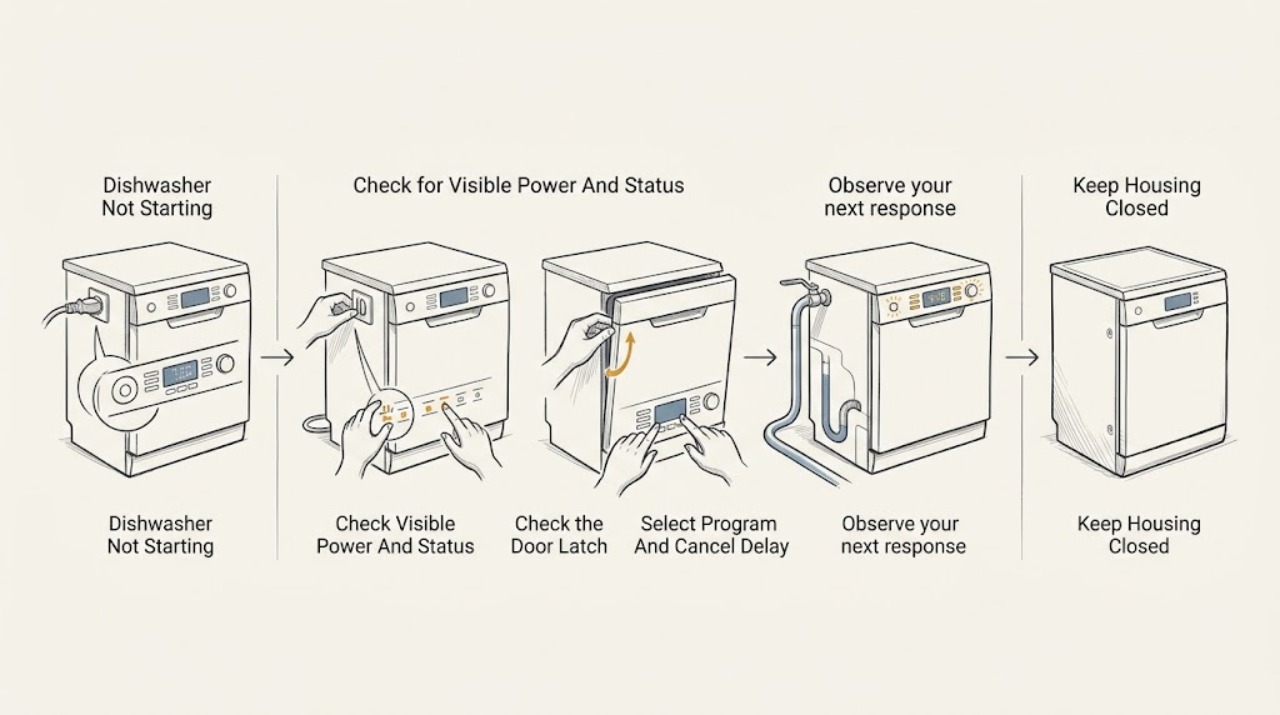 Dishwasher Not Starting

Check for Visible Power And Status

Observe your next response

Keep Housing Closed

Dishwasher Not Starting

Check Visible Power And Status

Check the Door Latch

Select Program And Cancel Delay

Observe your next response

Keep Housing Closed