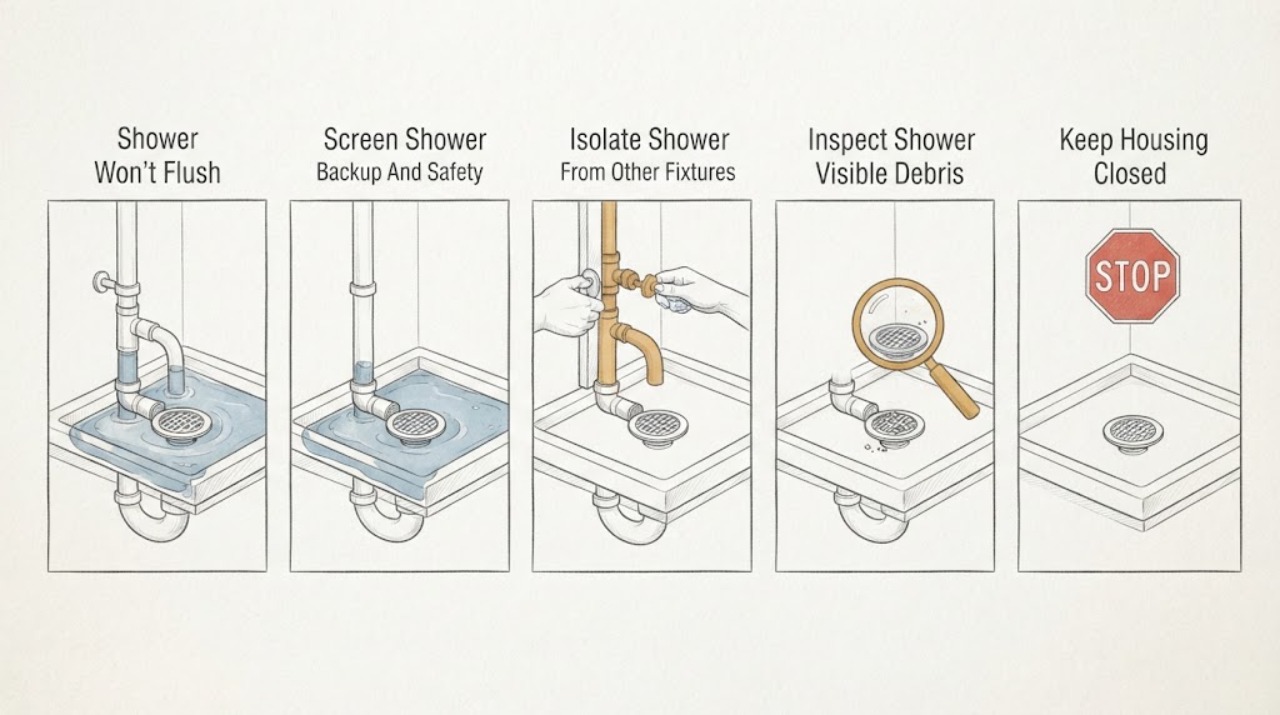 Shower Won't Flush

Screen Shower
Backup And Safety

Isolate Shower
From Other Fixtures

Inspect Shower
Visible Debris

Keep Housing
Closed

STOP