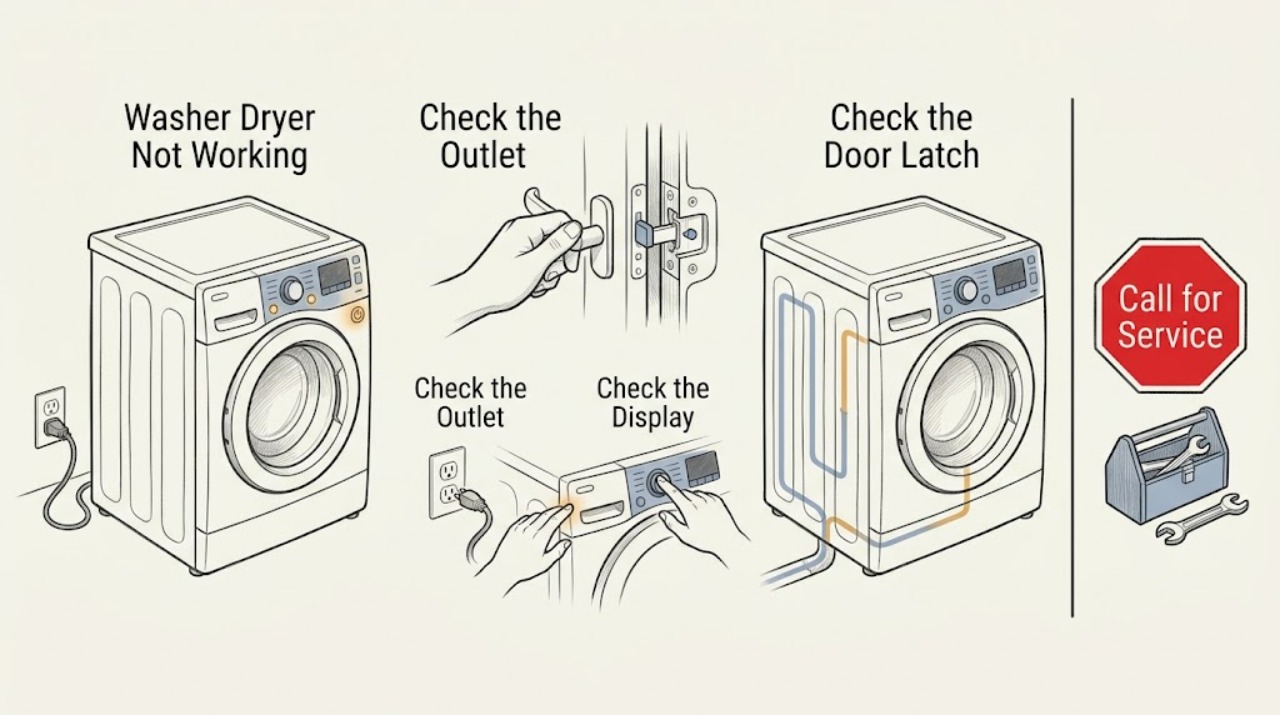 Washer Dryer Not Working

Check the Outlet

Check the Outlet

Check the Display

Check the Door Latch

Call for Service