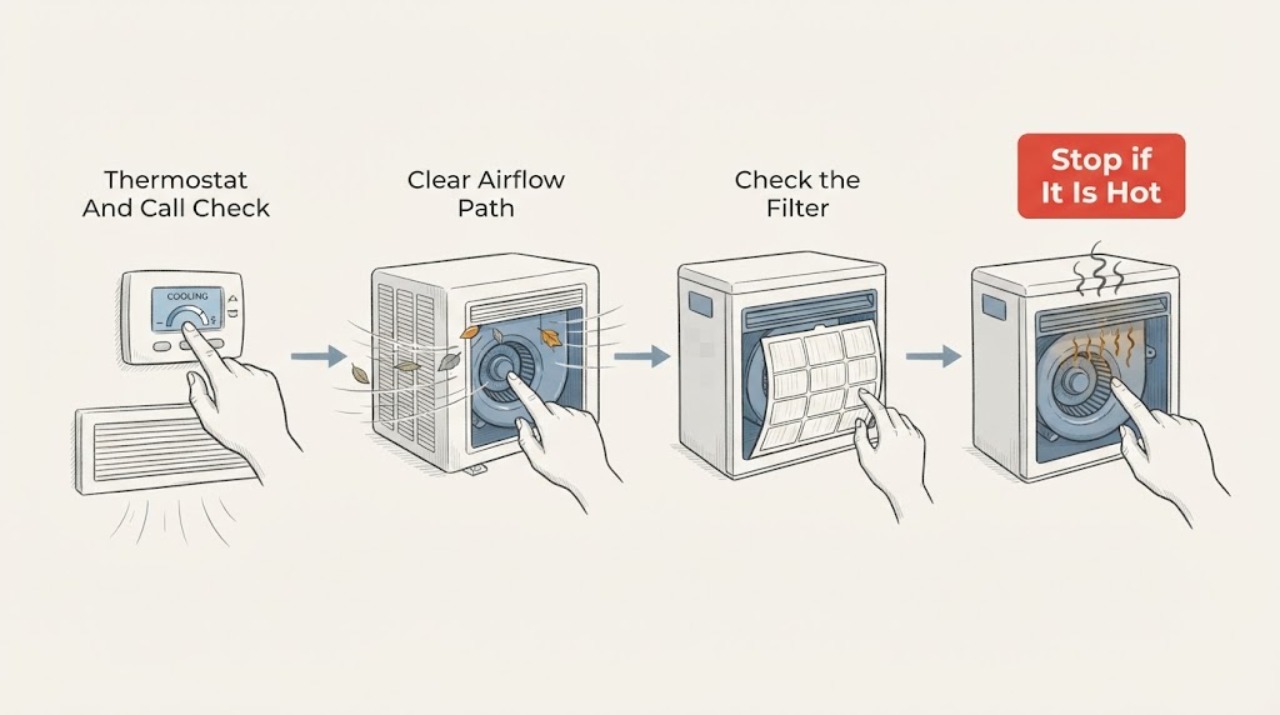 Thermostat And Call Check

COOLING

Clear Airflow Path

Check the Filter

Stop if It Is Hot