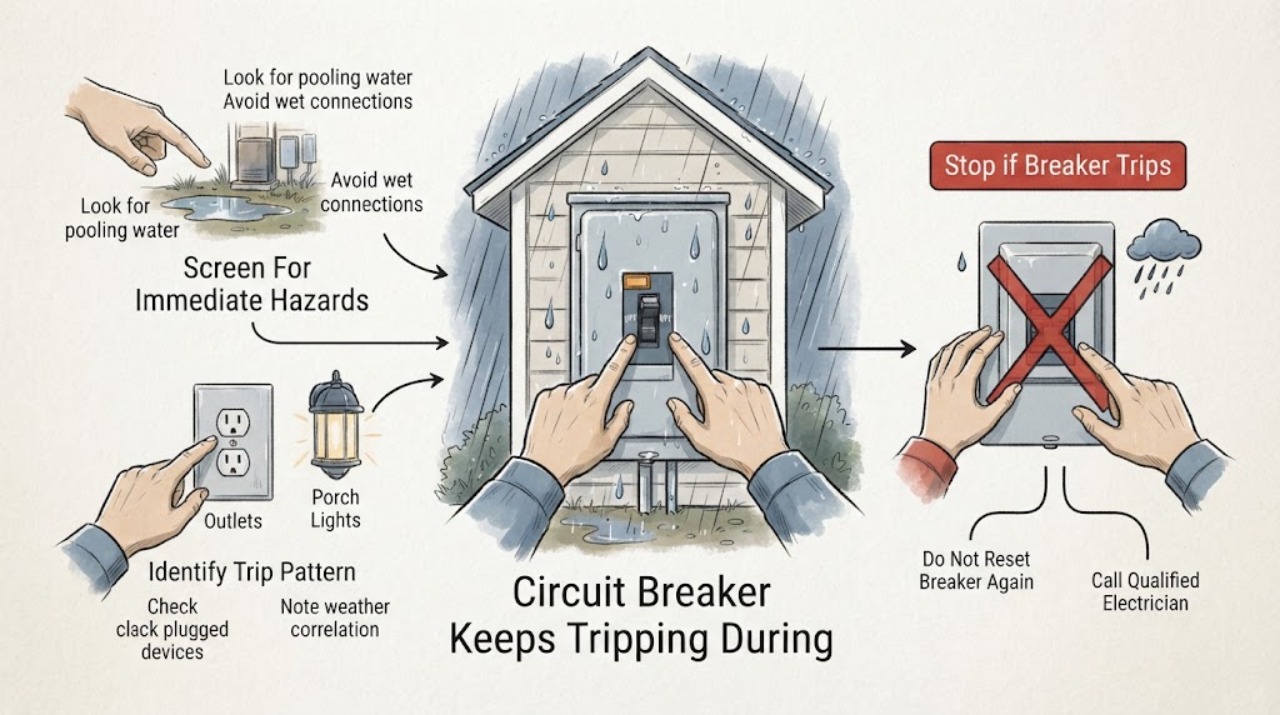 Look for pooling water
Avoid wet connections

Look for pooling water

Avoid wet connections

Screen For Immediate Hazards

Outlets

Porch Lights

Identify Trip Pattern

Check clack plugged devices

Note weather correlation

Circuit Breaker Keeps Tripping During

Stop if Breaker Trips

Do Not Reset Breaker Again

Call Qualified Electrician