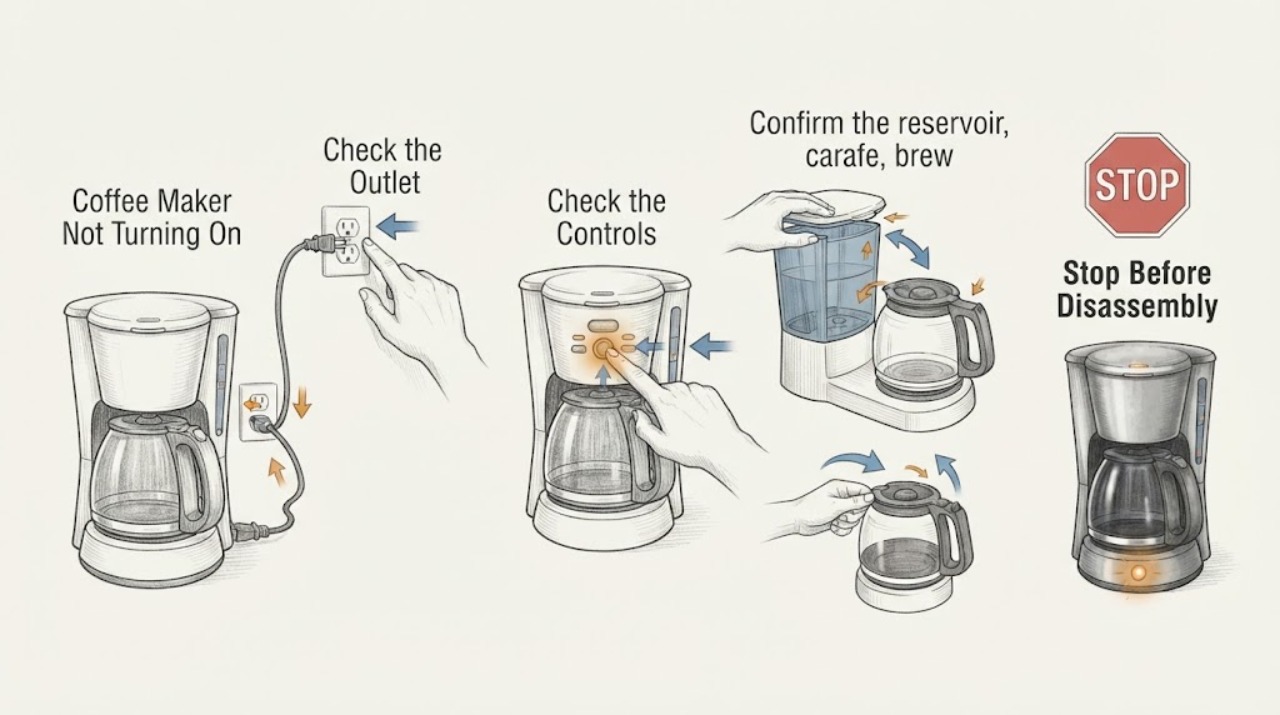 Coffee Maker Not Turning On

Check the Outlet

Check the Controls

Confirm the reservoir, carafe, brew

STOP

Stop Before Disassembly