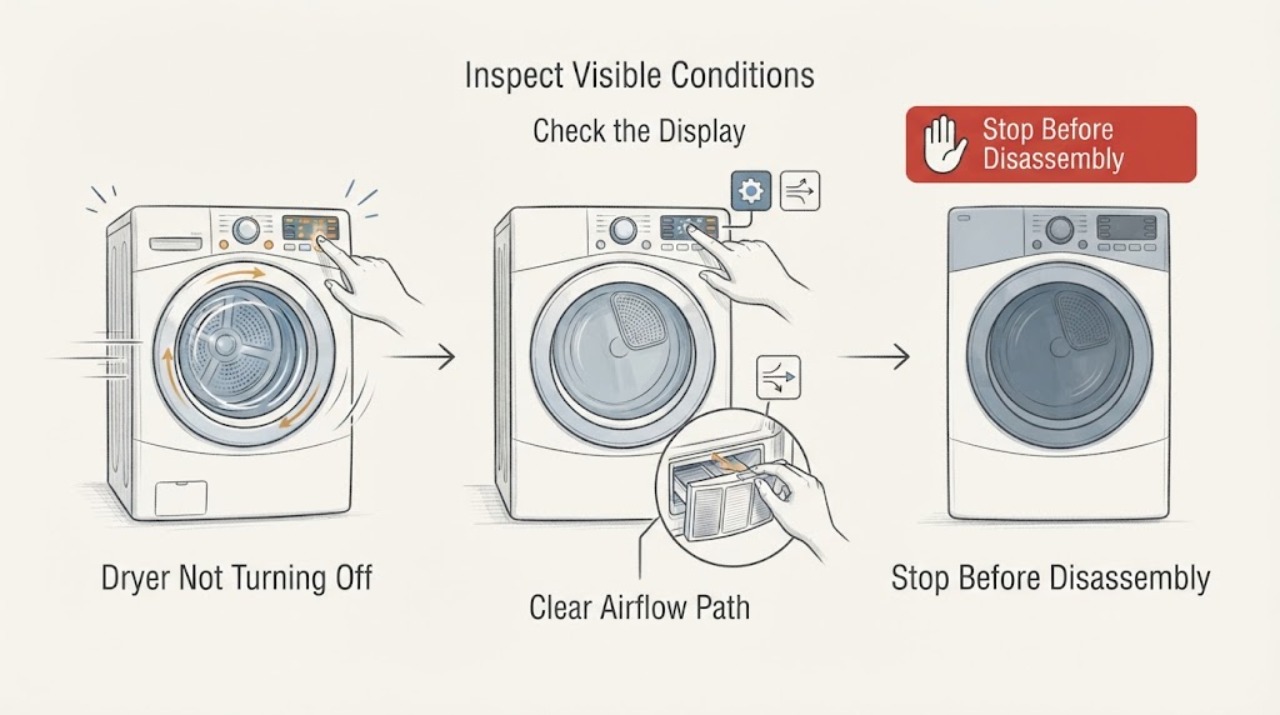 Inspect Visible Conditions

Check the Display

Stop Before Disassembly

Dryer Not Turning Off

Clear Airflow Path

Stop Before Disassembly