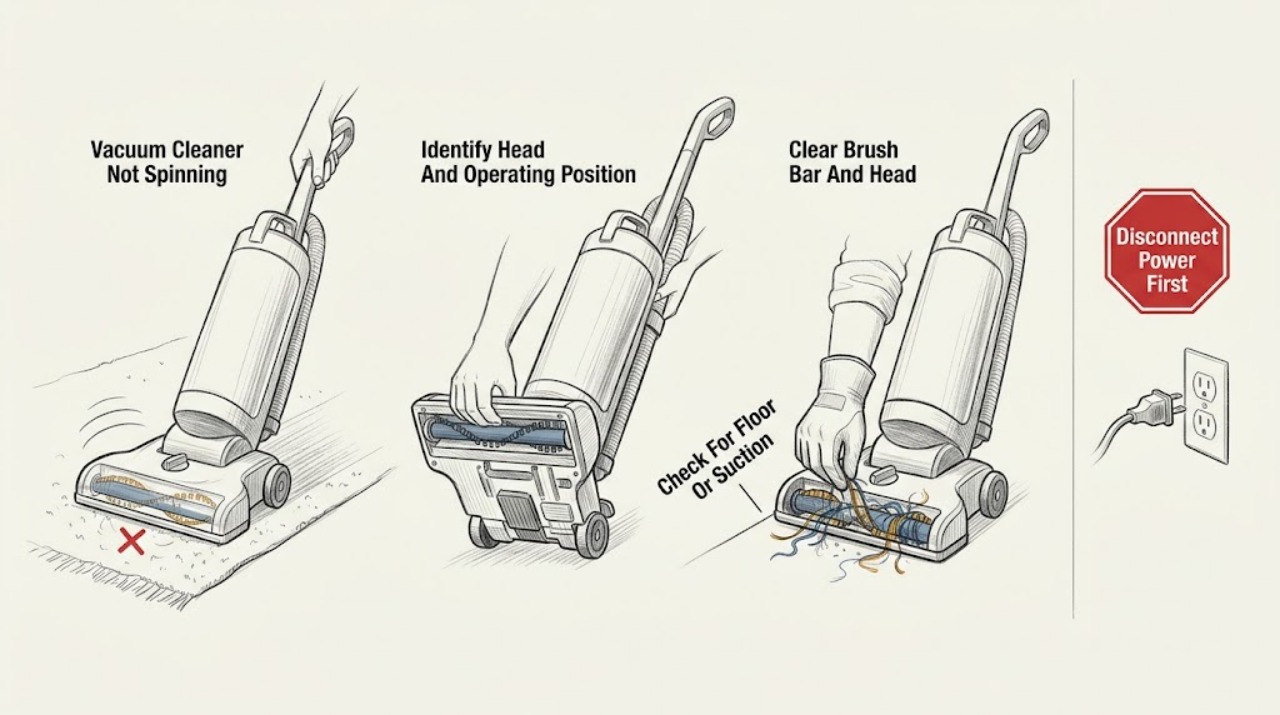 Vacuum Cleaner
Not Spinning

Identify Head
And Operating Position

Clear Brush
Bar And Head

Check For Floor
Or Suction

Disconnect
Power
First