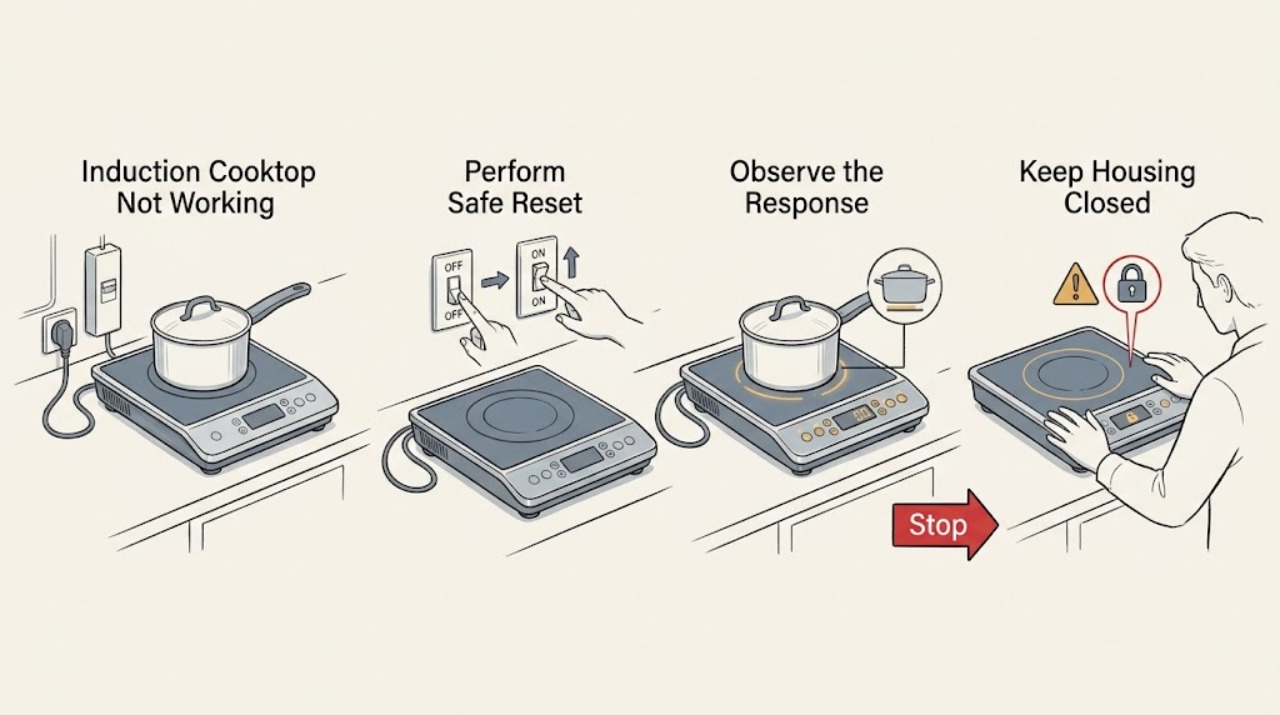 Induction Cooktop Not Working

Perform Safe Reset

OFF

OFF

ON

ON

Observe the Response

00

Keep Housing Closed

Stop