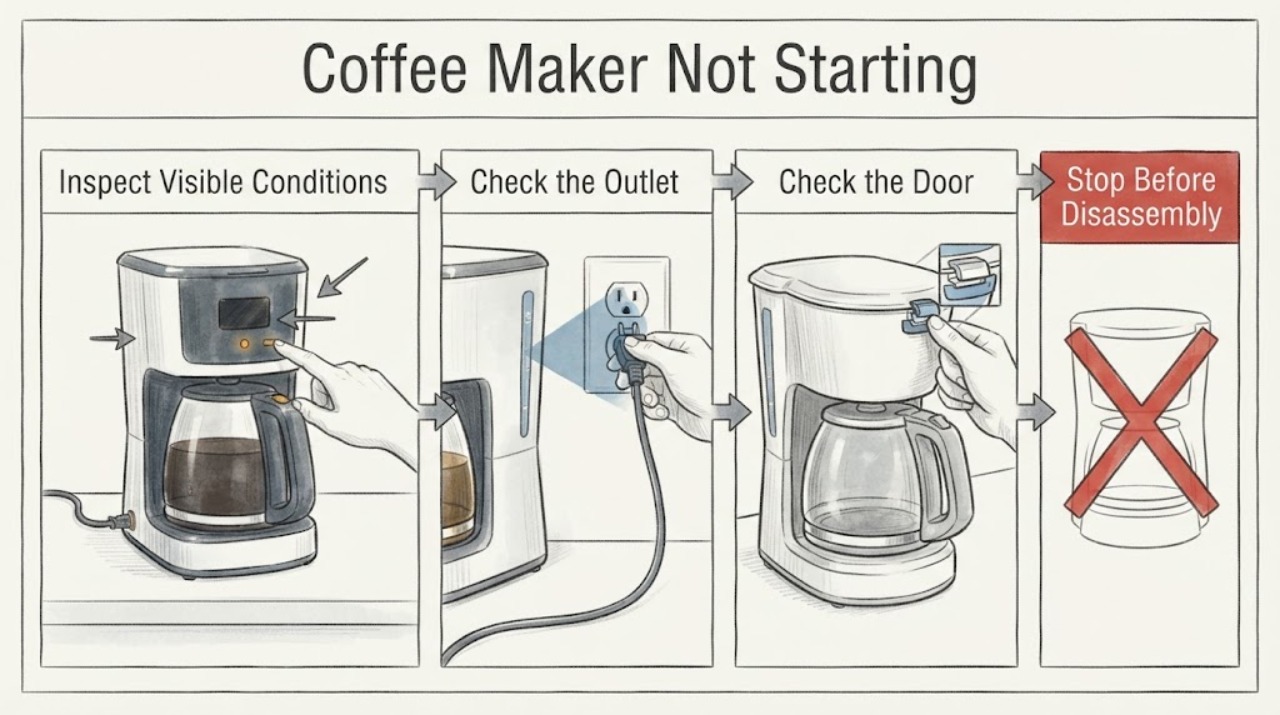 Coffee Maker Not Starting

Inspect Visible Conditions

Check the Outlet

Check the Door

Stop Before Disassembly