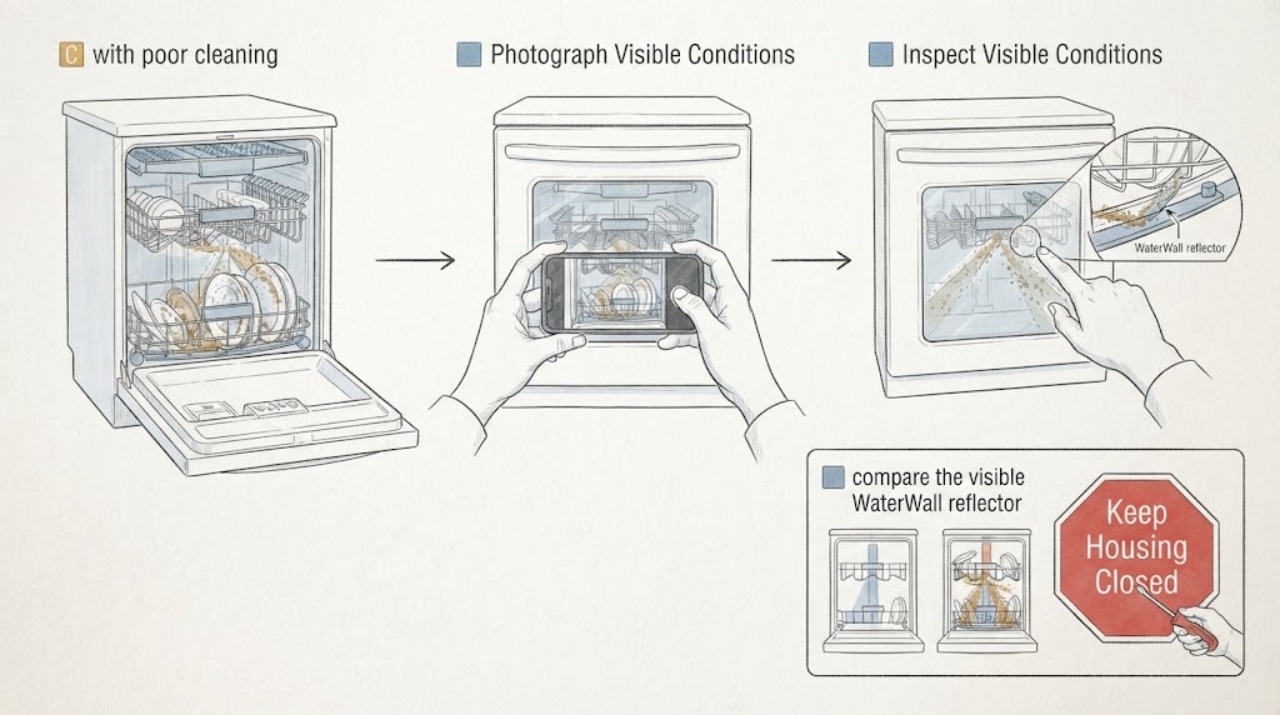 C with poor cleaning

Photograph Visible Conditions

Inspect Visible Conditions

WaterWall reflector

compare the visible WaterWall reflector

Keep Housing Closed