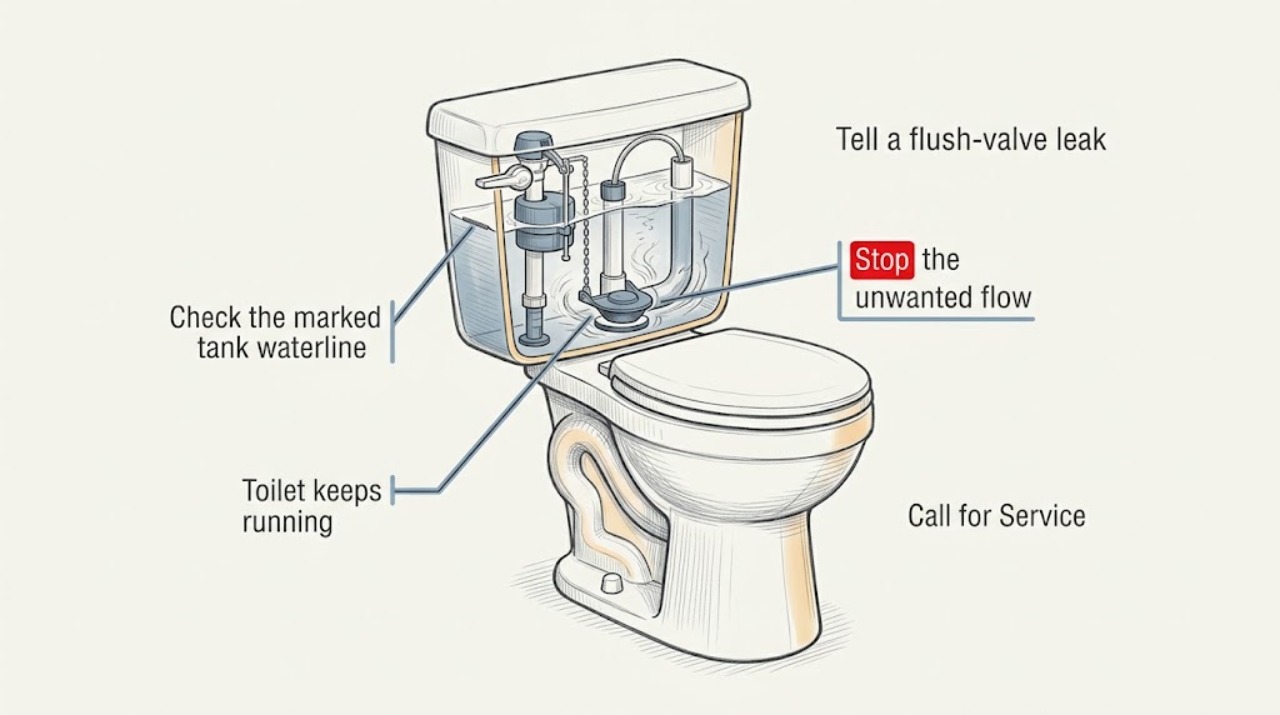 Tell a flush-valve leak

Stop the unwanted flow

Check the marked tank waterline

Toilet keeps running

Call for Service