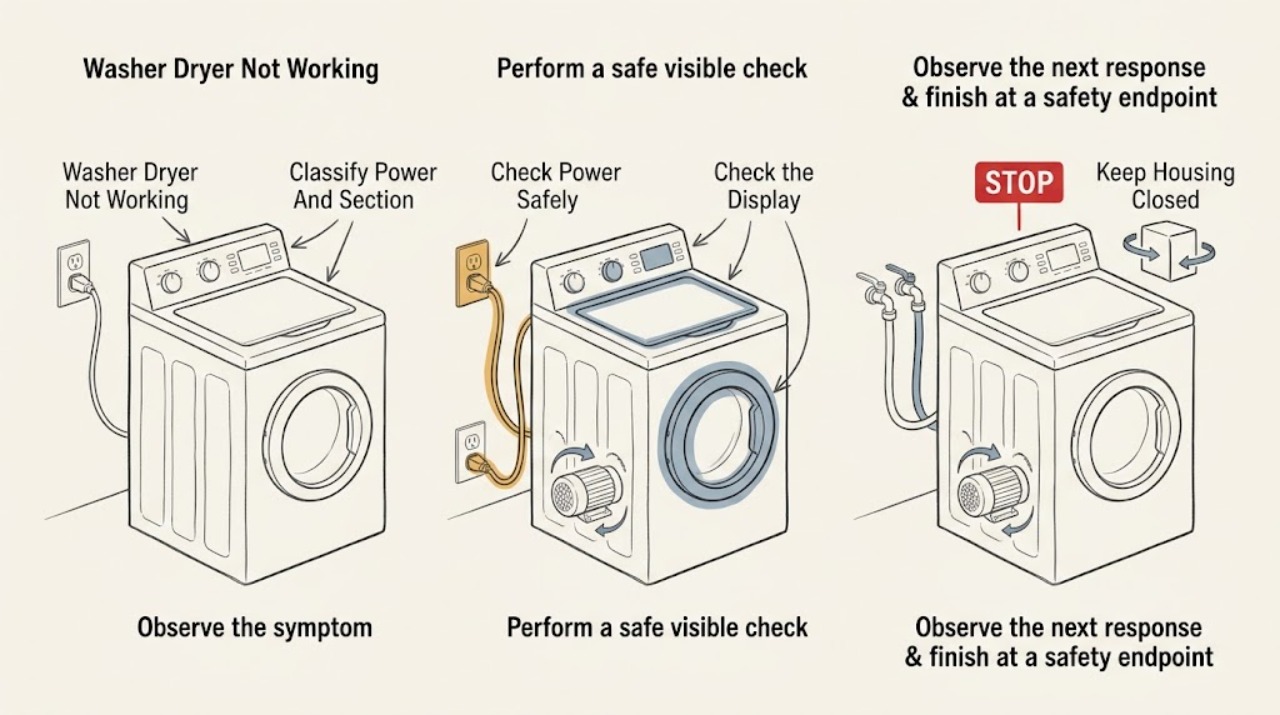 Washer Dryer Not Working

Washer Dryer Not Working

Classify Power And Section

Observe the symptom

Perform a safe visible check

Check Power Safely

Check the Display

Perform a safe visible check

Observe the next response & finish at a safety endpoint

STOP

Keep Housing Closed

Observe the next response & finish at a safety endpoint