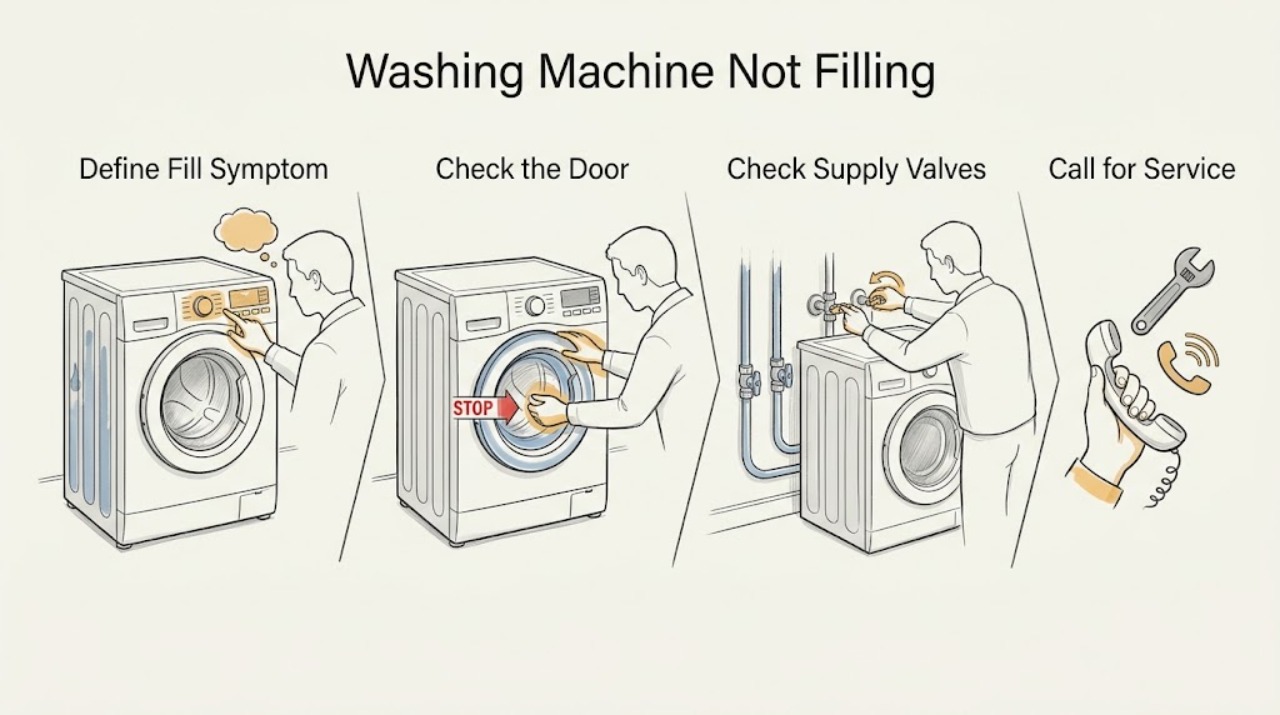 Washing Machine Not Filling

Define Fill Symptom

Check the Door

STOP

Check Supply Valves

Call for Service