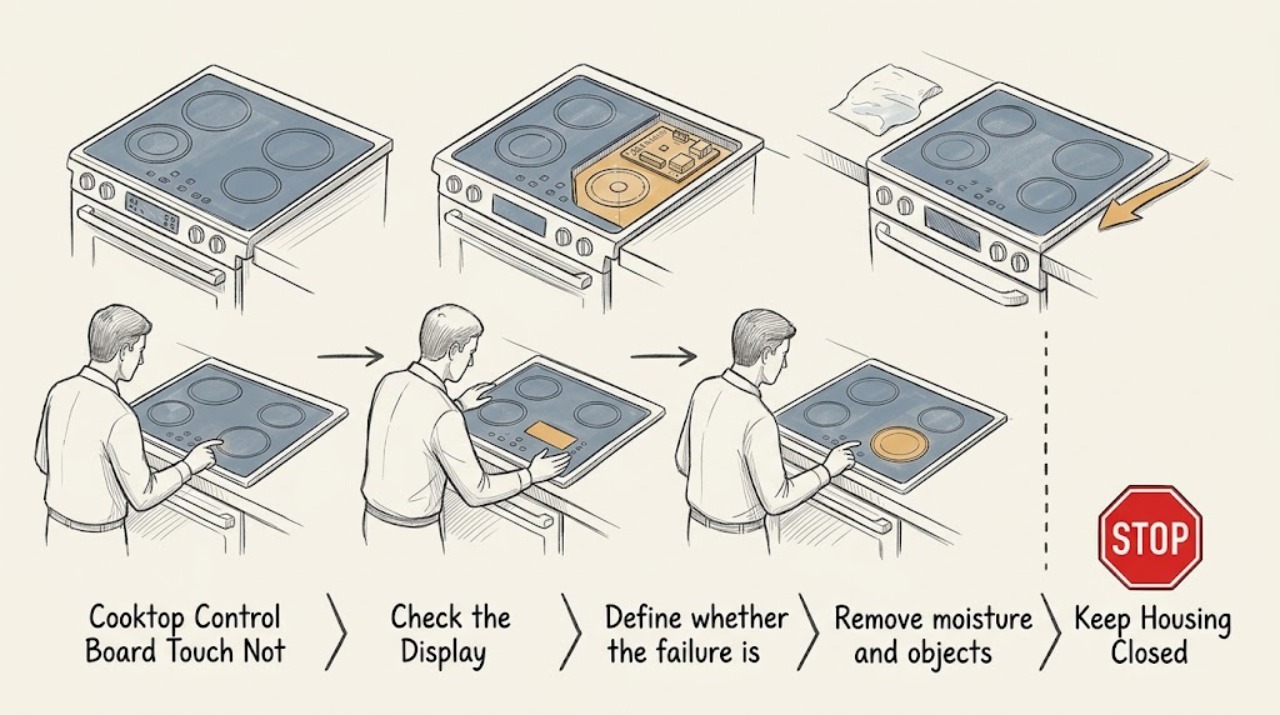 STOP

Cooktop Control Board Touch Not

Check the Display

Define whether the failure is

Remove moisture and objects

Keep Housing Closed