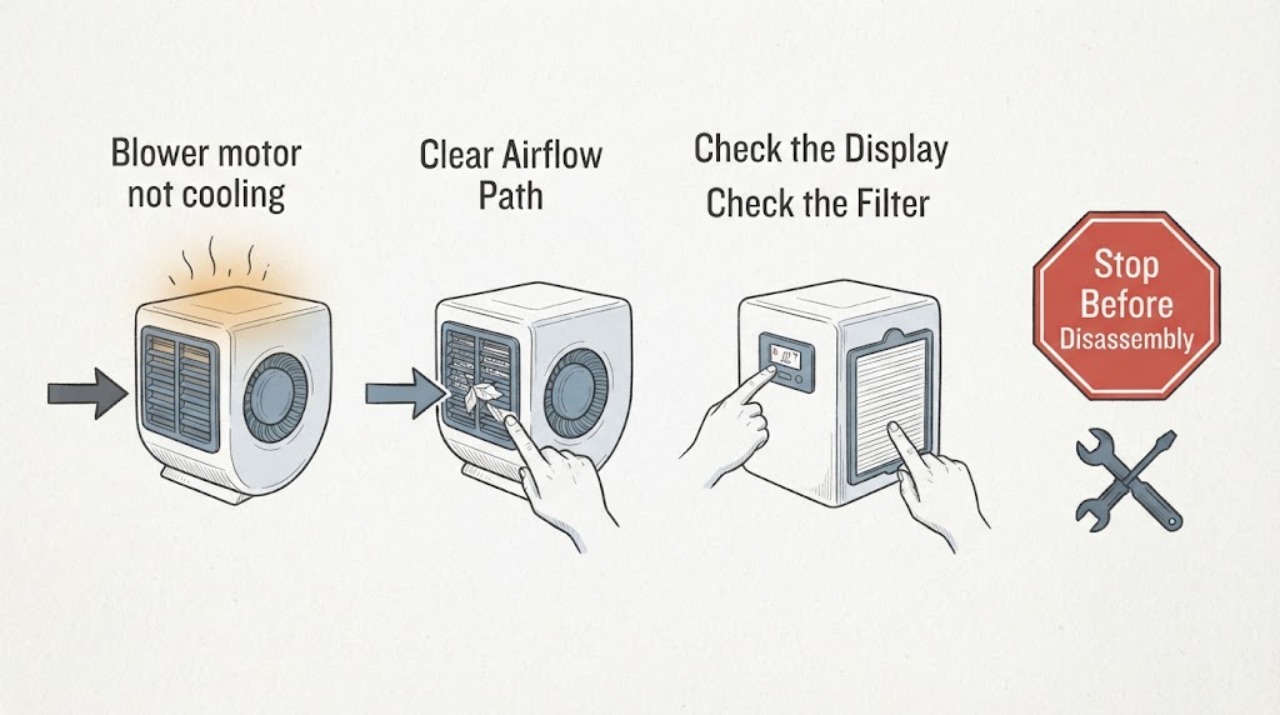 Blower motor not cooling

Clear Airflow Path

Check the Display

Check the Filter

Stop Before Disassembly