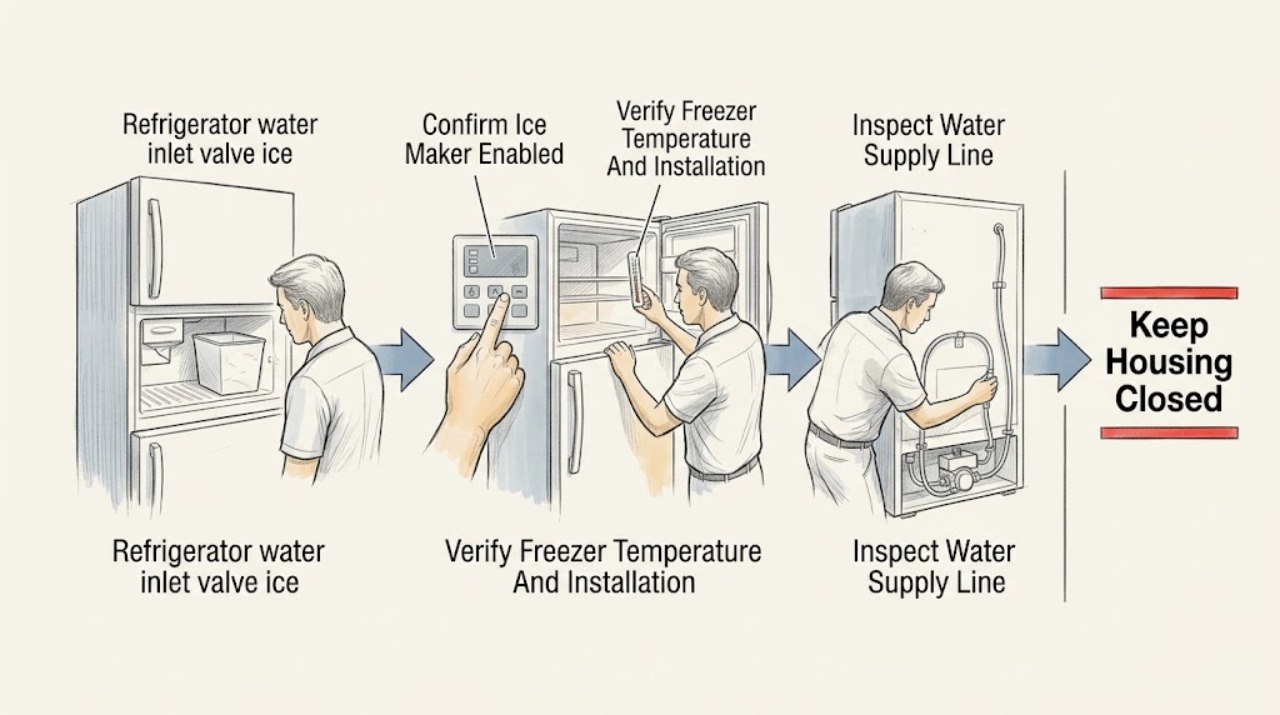 Refrigerator water inlet valve ice

Confirm Ice Maker Enabled

Verify Freezer Temperature And Installation

Inspect Water Supply Line

Keep Housing Closed

Refrigerator water inlet valve ice

Verify Freezer Temperature And Installation

Inspect Water Supply Line